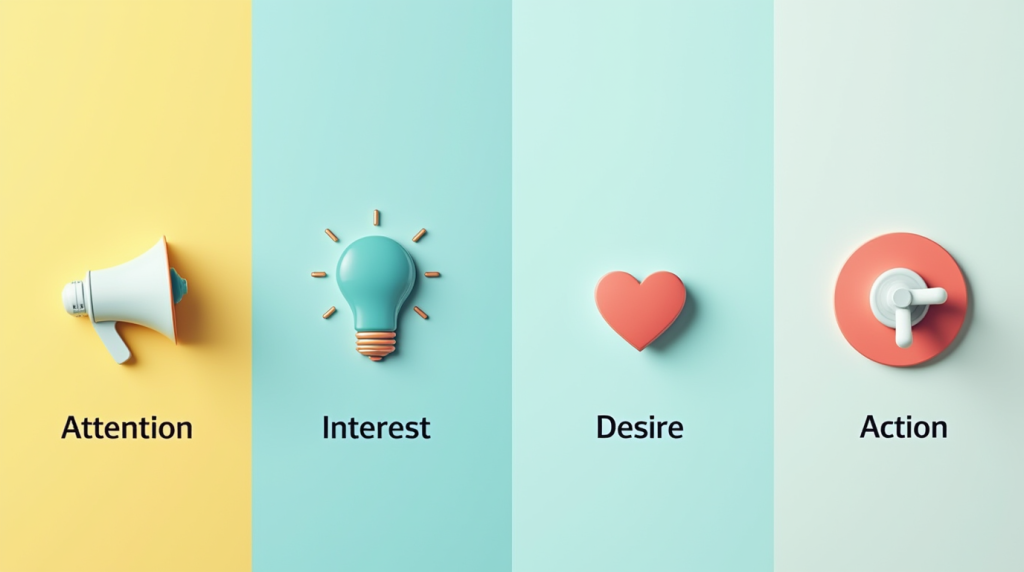 Attention

Interest

Desire

Action